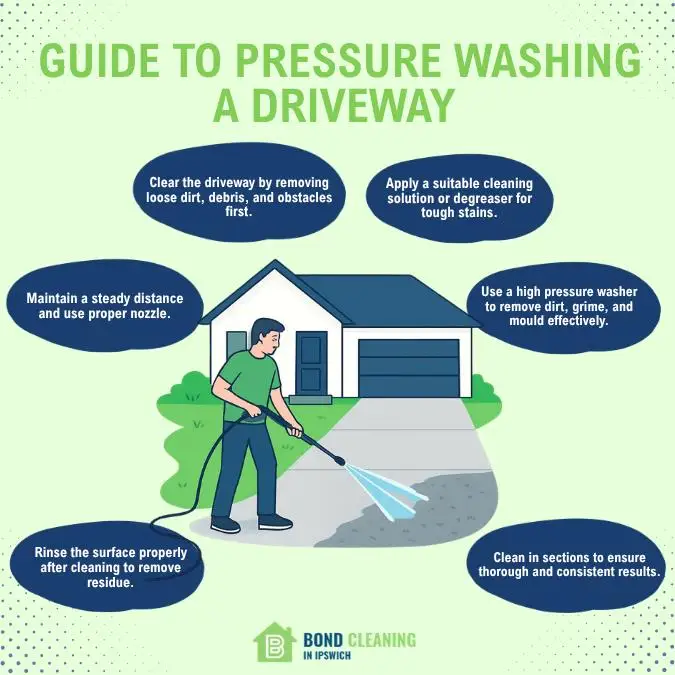 GUIDE TO PRESSURE WASHING A DRIVEWAY

Clear the driveway by removing loose dirt, debris, and obstacles first.

Apply a suitable cleaning solution or degreaser for tough stains.

Maintain a steady distance and use proper nozzle.

Use a high pressure washer to remove dirt, grime, and mould effectively.

Rinse the surface properly after cleaning to remove residue.

Clean in sections to ensure thorough and consistent results.

B BOND CLEANING IN IPSWICH